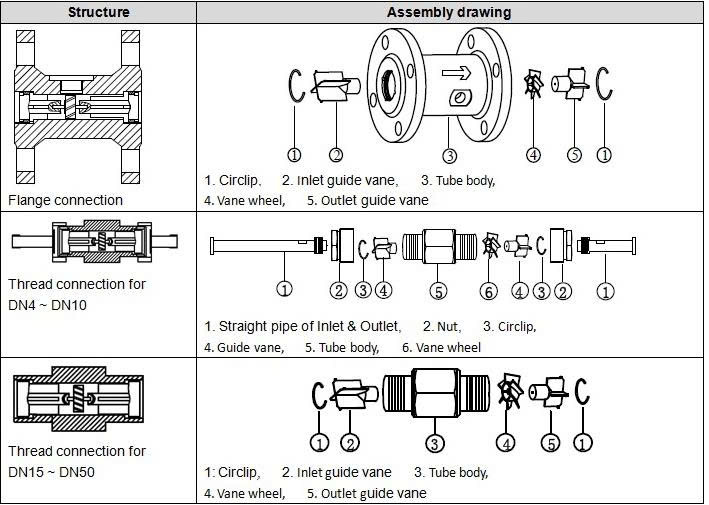 | Structure | Assembly drawing |
|---|---|
| Flange connection | ① ② ③ ④ ⑤ ① 1. Circlip, 2. Inlet guide vane, 3. Tube body, 4. Vane wheel, 5. Outlet guide vane |
| Thread connection for DN4 ~ DN10 | ① ② ③ ④ ⑤ ⑥ ④ ③ ② ① 1. Straight pipe of Inlet & Outlet, 2. Nut, 3. Circlip, 4. Guide vane, 5. Tube body, 6. Vane wheel |
| Thread connection for DN15 ~ DN50 | ① ② ③ ④ ⑤ ① 1: Circlip, 2. Inlet guide vane 3. Tube body, 4. Vane wheel, 5. Outlet guide vane |